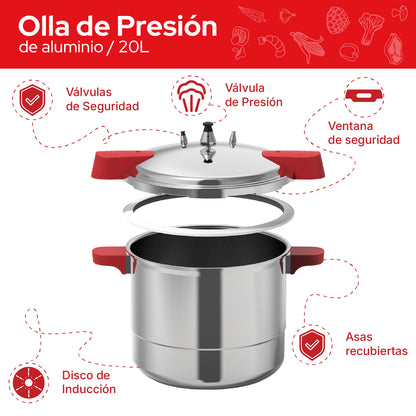 Olla de Presión
de aluminio / 20L

Válvulas de Seguridad

Válvula de Presión

Ventana de seguridad

Asas recubiertas

Disco de Inducción