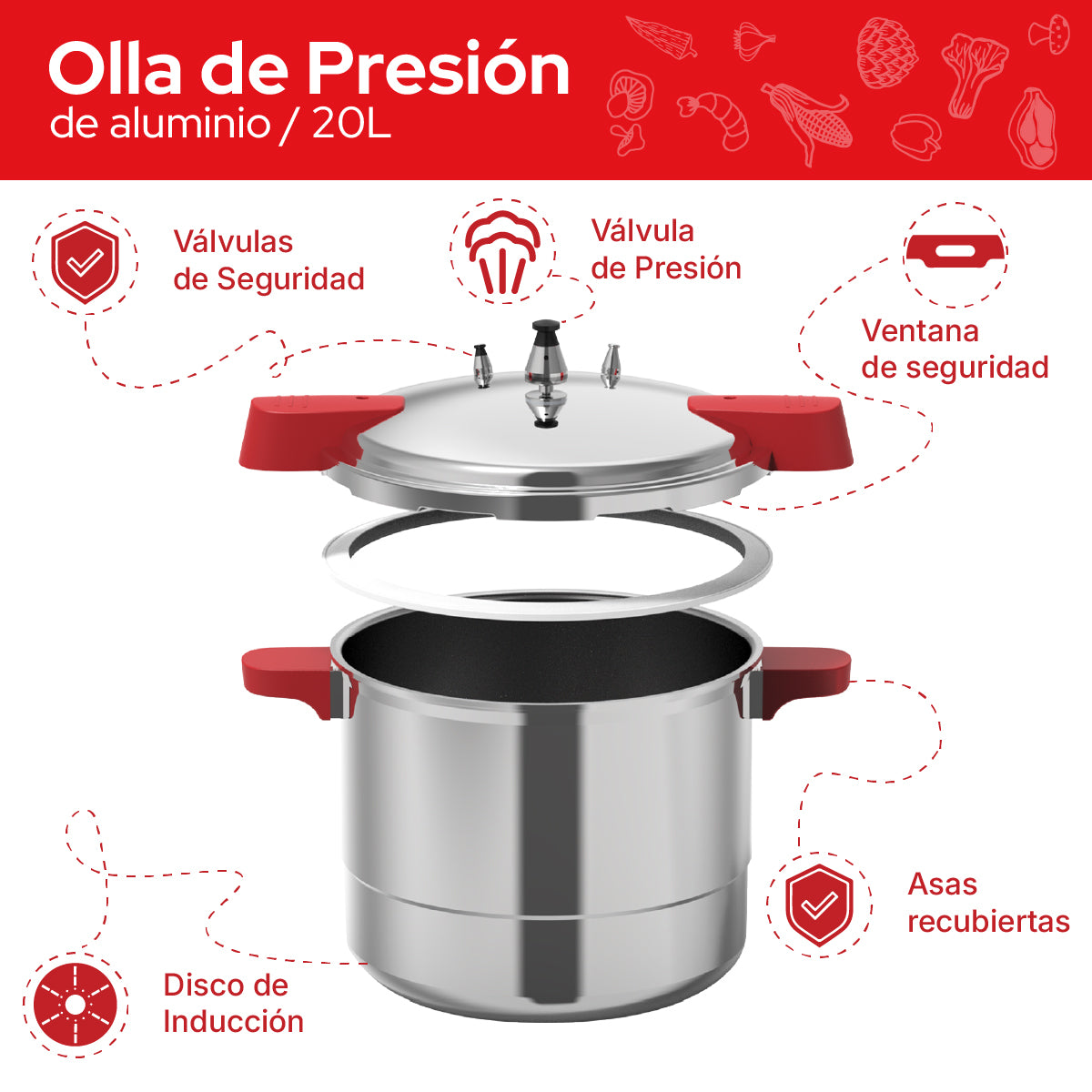 Olla de Presión
de aluminio / 20L

Válvulas de Seguridad

Válvula de Presión

Ventana de seguridad

Asas recubiertas

Disco de Inducción