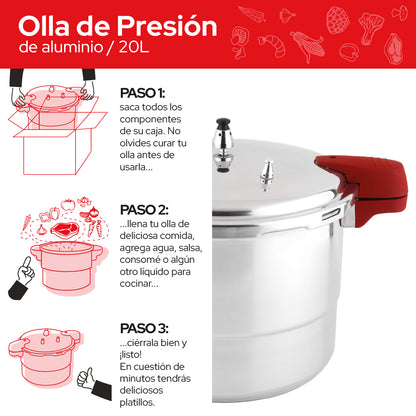 Olla de Presión
de aluminio / 20L

PASO 1:
saca todos los componentes de su caja. No olvides curar tu olla antes de usarla...

PASO 2:
...llena tu olla de deliciosa comida, agrega agua, salsa, consomé o algún otro liquido para cocinar...

PASO 3:
...ciérrala bien y ¡listo!
En cuestión de minutos tendrás deliciosos platillos.