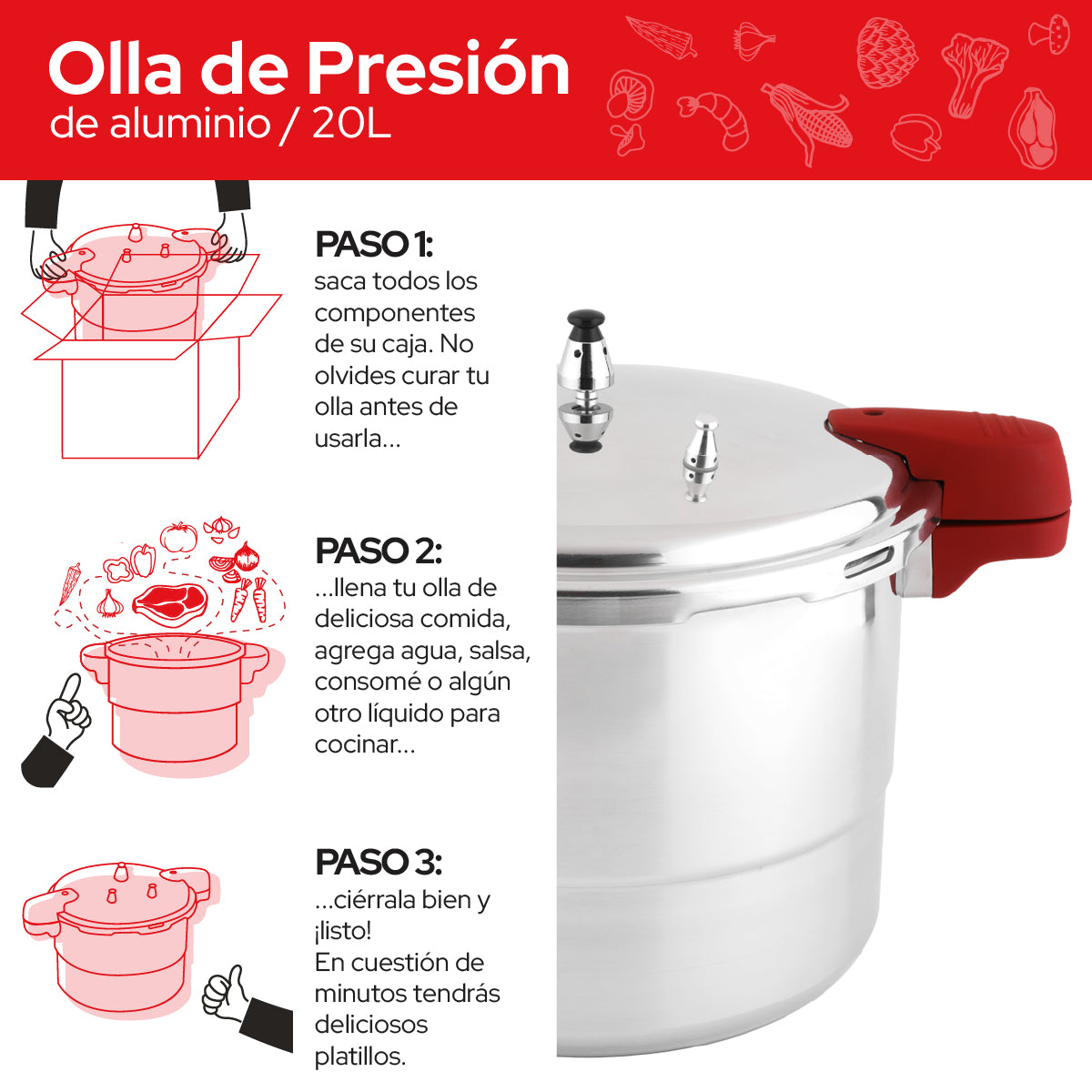 Olla de Presión
de aluminio / 20L

PASO 1:
saca todos los componentes de su caja. No olvides curar tu olla antes de usarla...

PASO 2:
...llena tu olla de deliciosa comida, agrega agua, salsa, consomé o algún otro líquido para cocinar...

PASO 3:
...ciérrala bien y ¡listo!
En cuestión de minutos tendrás deliciosos platillos.