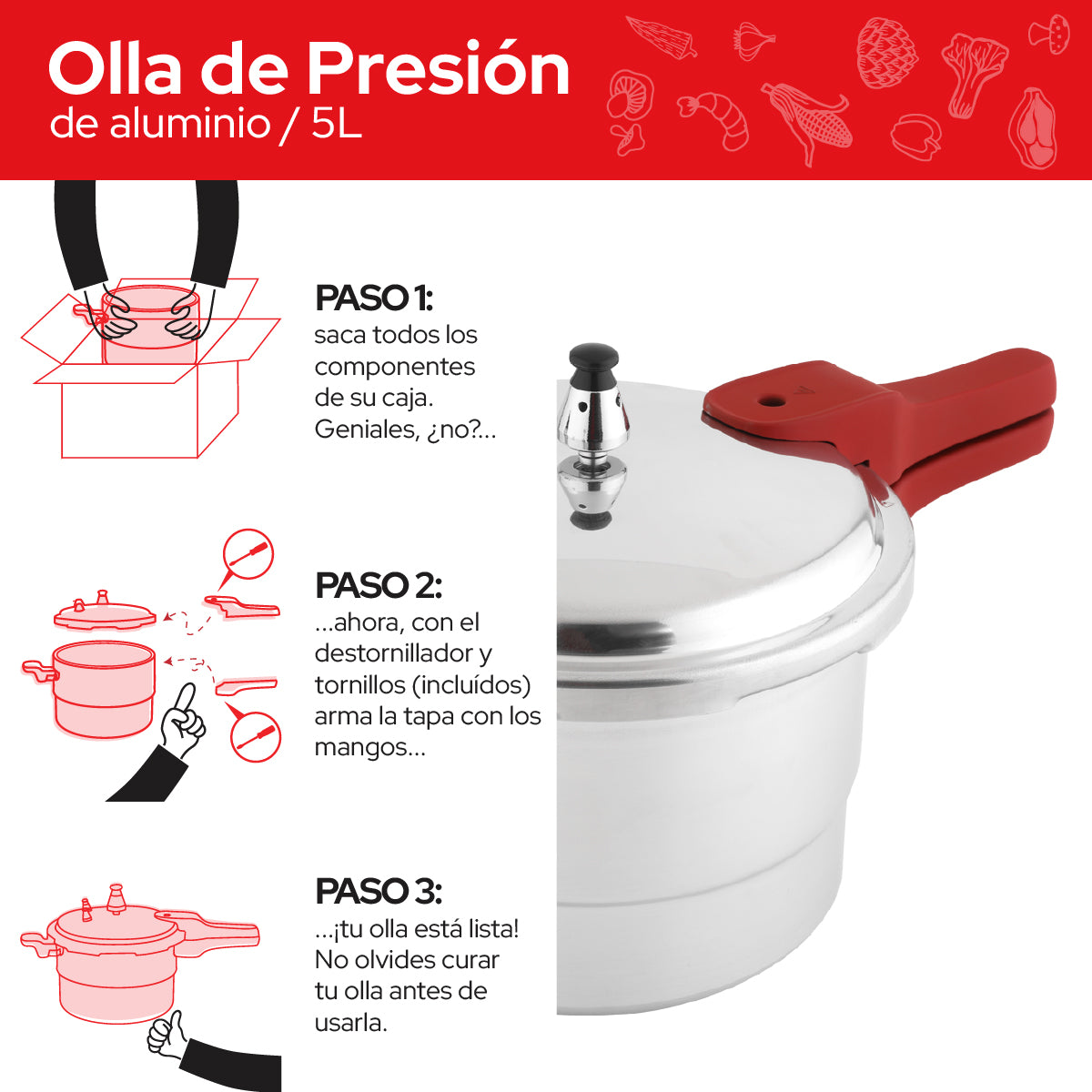 Olla de Presión
de aluminio / 5L

PASO 1:
saca todos los componentes de su caja. Geniales, ¿no?...

PASO 2:
...ahora, con el destornillador y tornillos (incluídos) arma la tapa con los mangos...

PASO 3:
...¡tu olla está lista! No olvides curar tu olla antes de usarla.